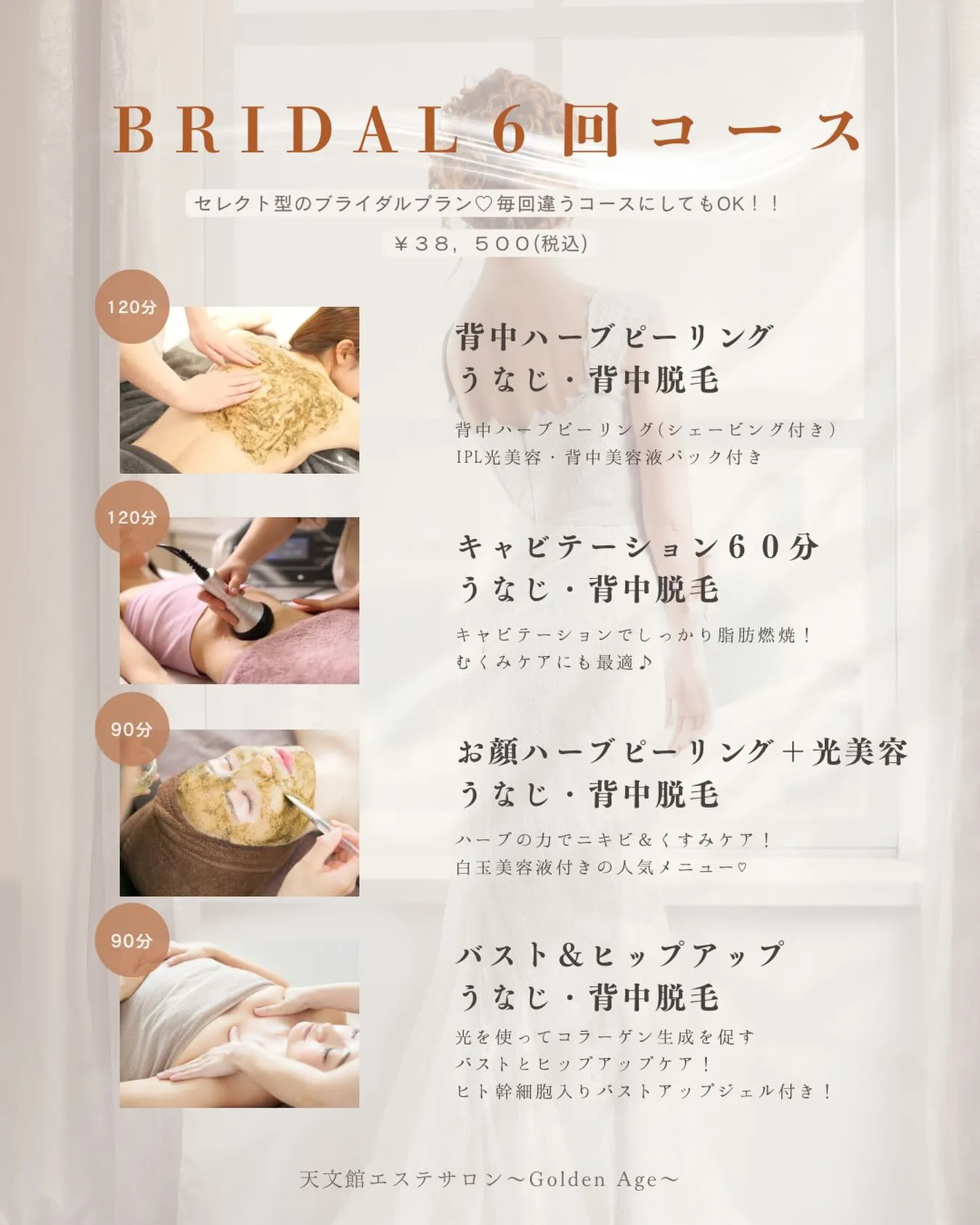 BRIDAL6回コース

セレクト型のブライダルプラン♡毎回違うコースにしてもOK！！

￥38，500(税込)

120分

背中ハーブピーリング
うなじ・背中脱毛

背中ハーブピーリング(シェービング付き)
IPL光美容・背中美容液パック付き

120分

キャビテーション60分
うなじ・背中脱毛

キャビテーションでしっかり脂肪燃焼！
むくみケアにも最適♪

90分

お顔ハーブピーリング＋光美容
うなじ・背中脱毛

ハーブの力でニキビ＆くすみケア！
白玉美容液付きの人気メニュー♡

90分

バスト＆ヒップアップ
うなじ・背中脱毛

光を使ってコラーゲン生成を促す
バストとヒップアップケア！
ヒト幹細胞入りバストアップジェル付き！

天文館エステサロン〜Golden Age〜